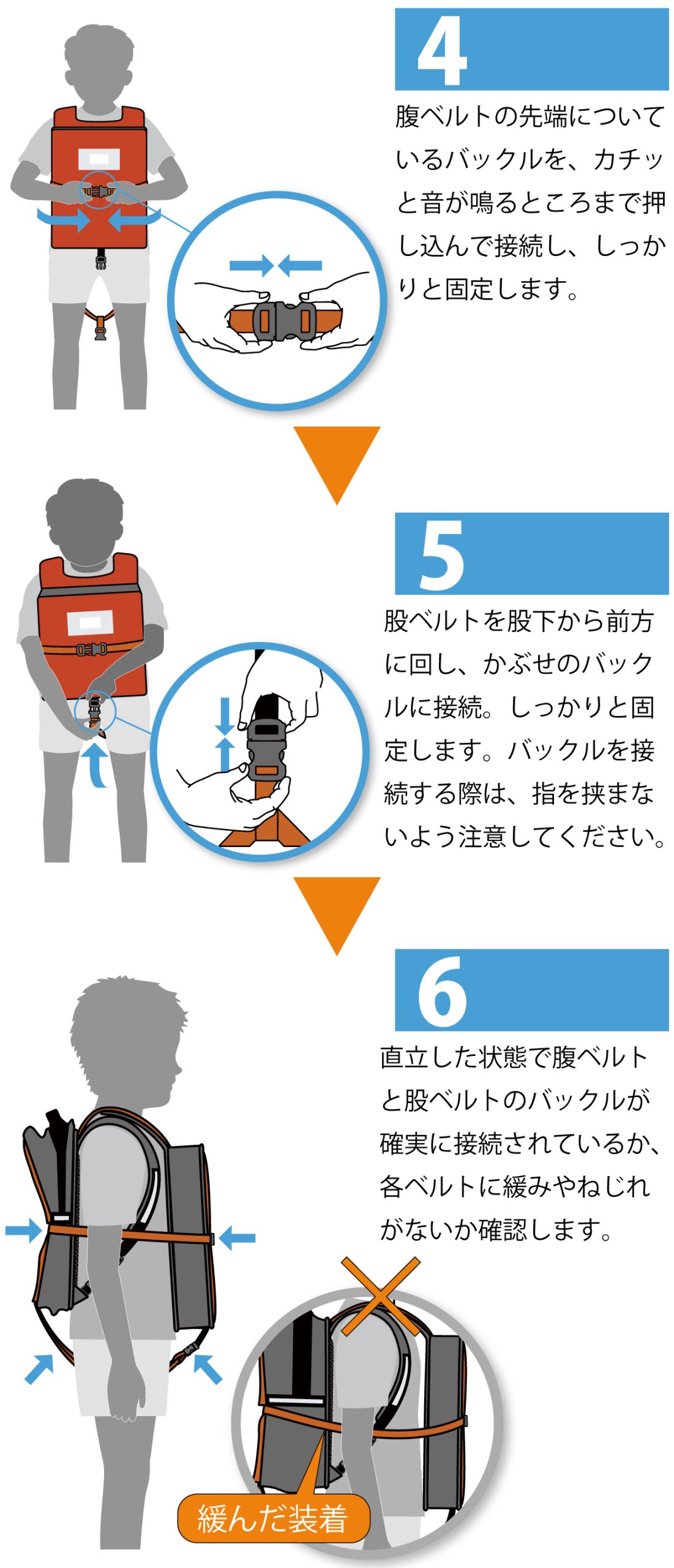 4

腹ベルトの先端についているバックルを、カチッと音が鳴るところまで押し込んで接続し、しっかりと固定します。

5

股ベルトを股下から前方に回し、かぶせのバックルに接続。しっかりと固定します。バックルを接続する際は、指を挟まないよう注意してください。

6

直立した状態で腹ベルトと股ベルトのバックルが確実に接続されているか、各ベルトに緩みやねじれがないか確認します。

緩んだ装着