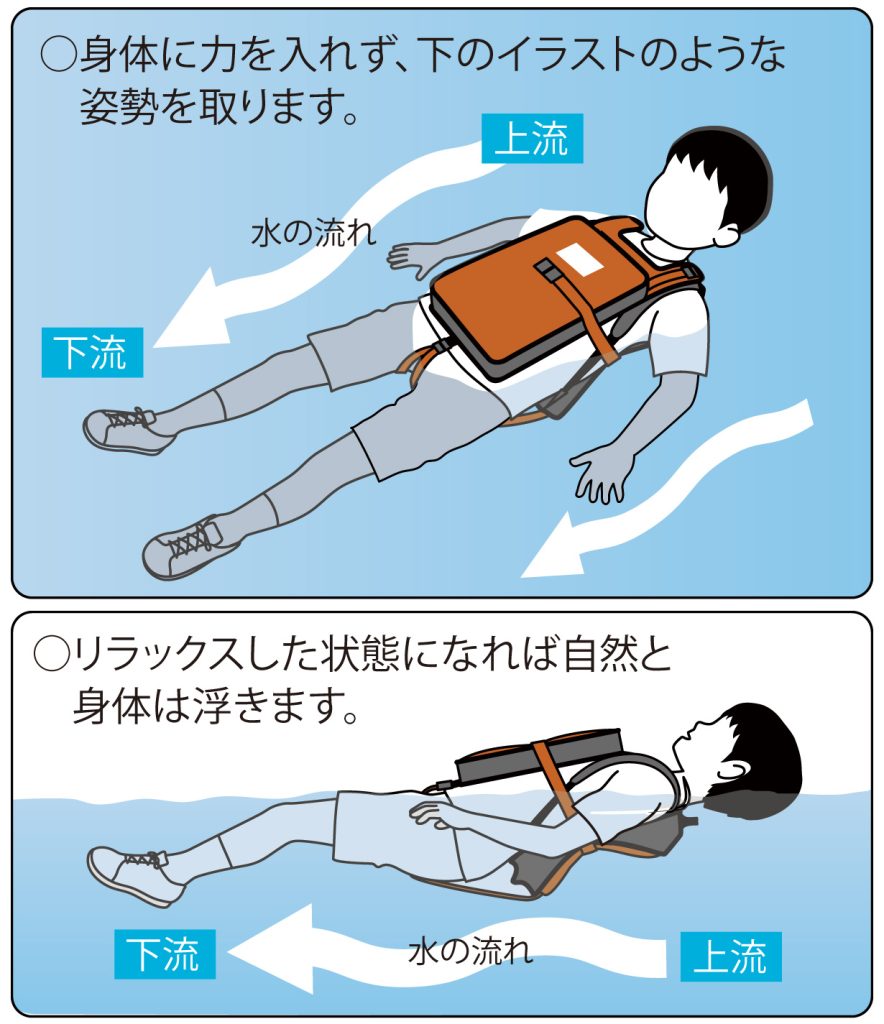 ○身体に力を入れず、下のイラストのような姿勢を取ります。

上流

水の流れ

下流

○リラックスした状態になれば自然と身体は浮きます。

下流

水の流れ

上流