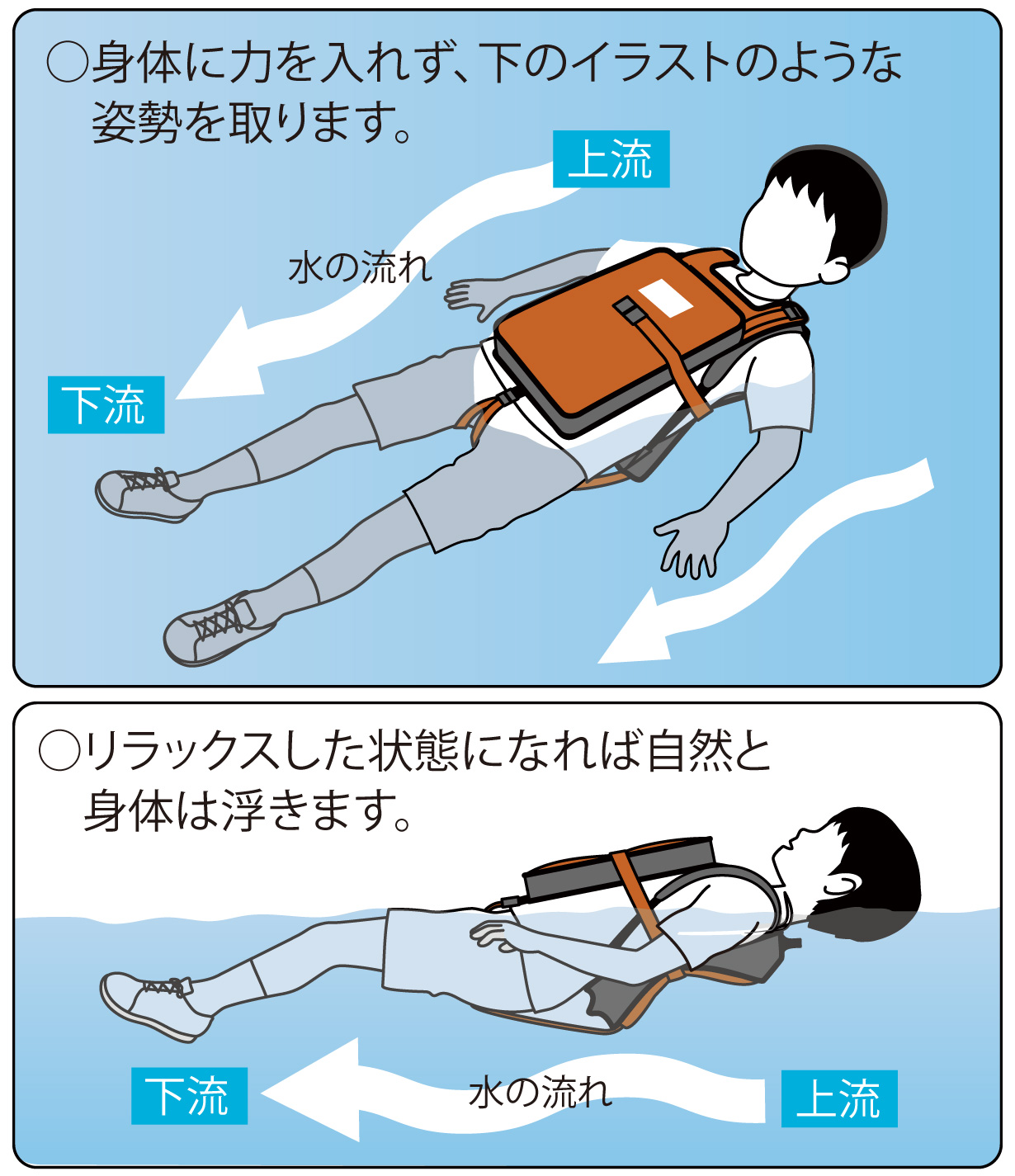 ○身体に力を入れず、下のイラストのような姿勢を取ります。

上流

水の流れ

下流

○リラックスした状態になれば自然と身体は浮きます。

下流

水の流れ

上流